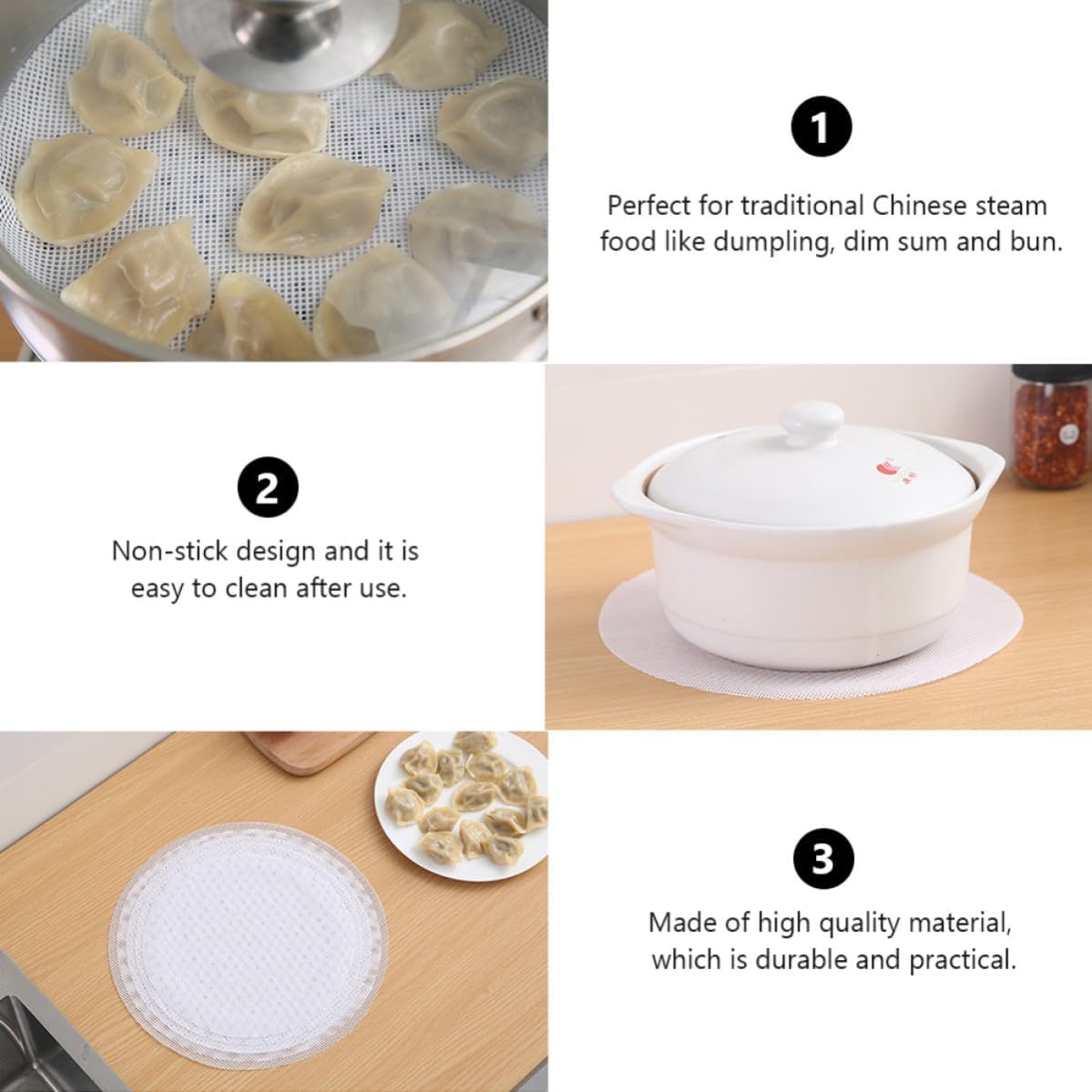 1

Perfect for traditional Chinese steam food like dumpling, dim sum and bun.

2

Non-stick design and it is easy to clean after use.

3

Made of high quality material, which is durable and practical.